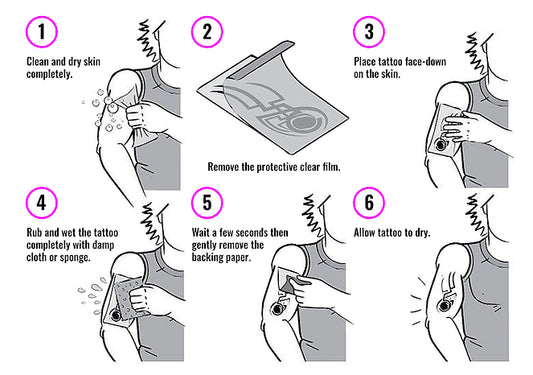 1

Clean and dry skin completely.

2

Remove the protective clear film.

3

Place tattoo face-down on the skin.

4

Rub and wet the tattoo completely with damp cloth or sponge.

5

Wait a few seconds then gently remove the backing paper.

6

Allow tattoo to dry.