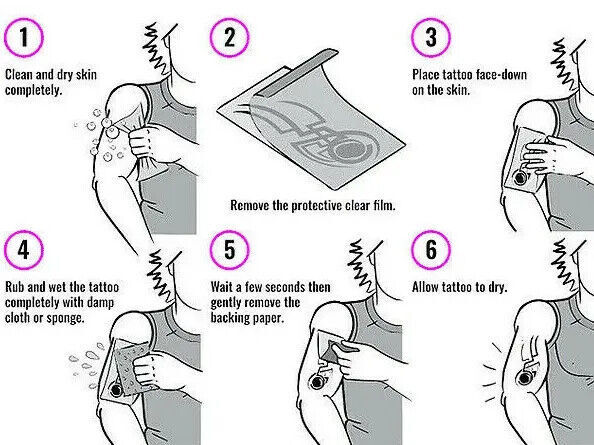 1

Clean and dry skin completely.

2

Remove the protective clear film.

3

Place tattoo face-down on the skin.

4

Rub and wet the tattoo completely with damp cloth or sponge.

5

Wait a few seconds then gently remove the backing paper.

6

Allow tattoo to dry.