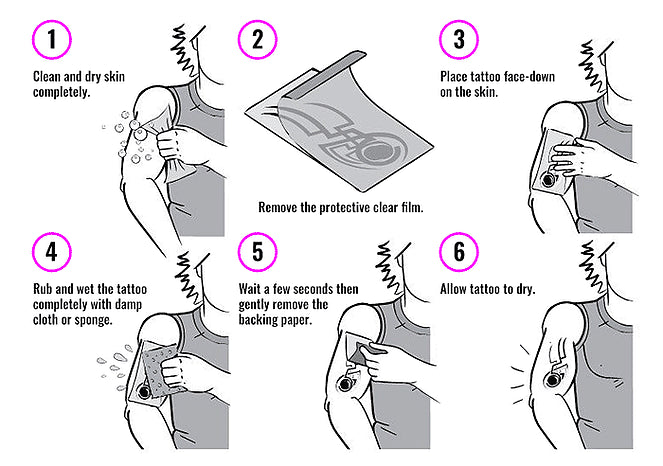 1

Clean and dry skin completely.

2

Remove the protective clear film.

3

Place tattoo face-down on the skin.

4

Rub and wet the tattoo completely with damp cloth or sponge.

5

Wait a few seconds then gently remove the backing paper.

6

Allow tattoo to dry.