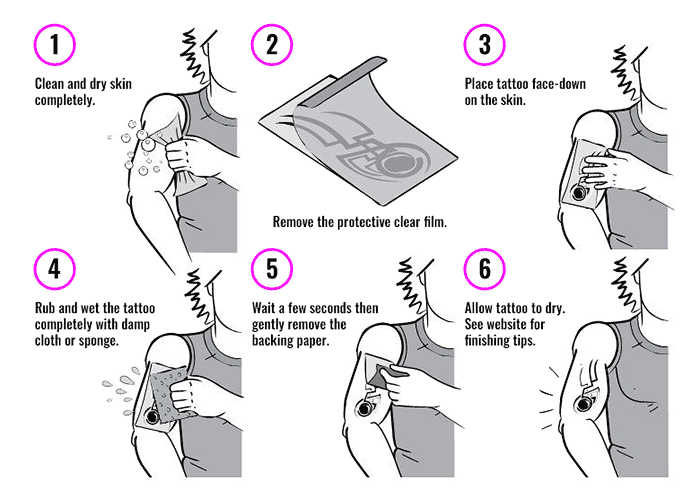 1

Clean and dry skin completely.

2

Remove the protective clear film.

3

Place tattoo face-down on the skin.

4

Rub and wet the tattoo completely with damp cloth or sponge.

5

Wait a few seconds then gently remove the backing paper.

6

Allow tattoo to dry. See website for finishing tips.